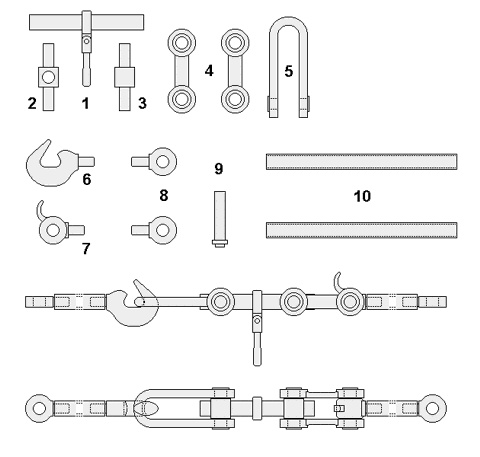 2 1 3 4 5
6 8 9 10
7